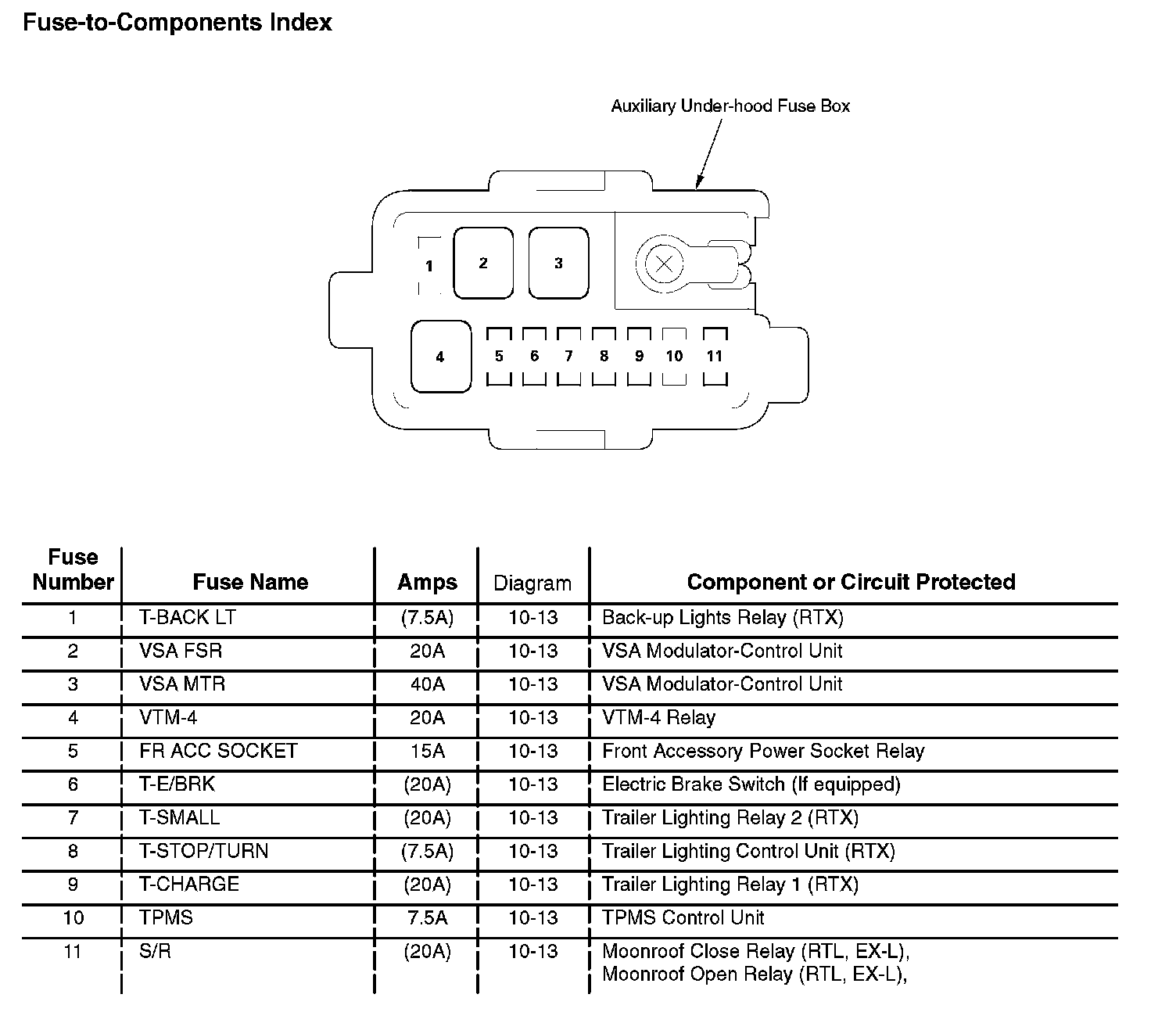 Fuse-to-Components Index

Auxiliary Under-hood Fuse Box

1
2
3
4
5
6
7
8
9
10
11

| Fuse Number | Fuse Name | Amps | Diagram | Component or Circuit Protected |
|---|---|---|---|---|
| 1 | T-BACK LT | (7.5A) | 10-13 | Back-up Lights Relay (RTX) |
| 2 | VSA FSR | 20A | 10-13 | VSA Modulator-Control Unit |
| 3 | VSA MTR | 40A | 10-13 | VSA Modulator-Control Unit |
| 4 | VTM-4 | 20A | 10-13 | VTM-4 Relay |
| 5 | FR ACC SOCKET | 15A | 10-13 | Front Accessory Power Socket Relay |
| 6 | T-E/BRK | (20A) | 10-13 | Electric Brake Switch (If equipped) |
| 7 | T-SMALL | (20A) | 10-13 | Trailer Lighting Relay 2 (RTX) |
| 8 | T-STOP/TURN | (7.5A) | 10-13 | Trailer Lighting Control Unit (RTX) |
| 9 | T-CHARGE | (20A) | 10-13 | Trailer Lighting Relay 1 (RTX) |
| 10 | TPMS | 7.5A | 10-13 | TPMS Control Unit |
| 11 | S/R | (20A) | 10-13 | Moonroof Close Relay (RTL, EX-L), Moonroof Open Relay (RTL, EX-L), |